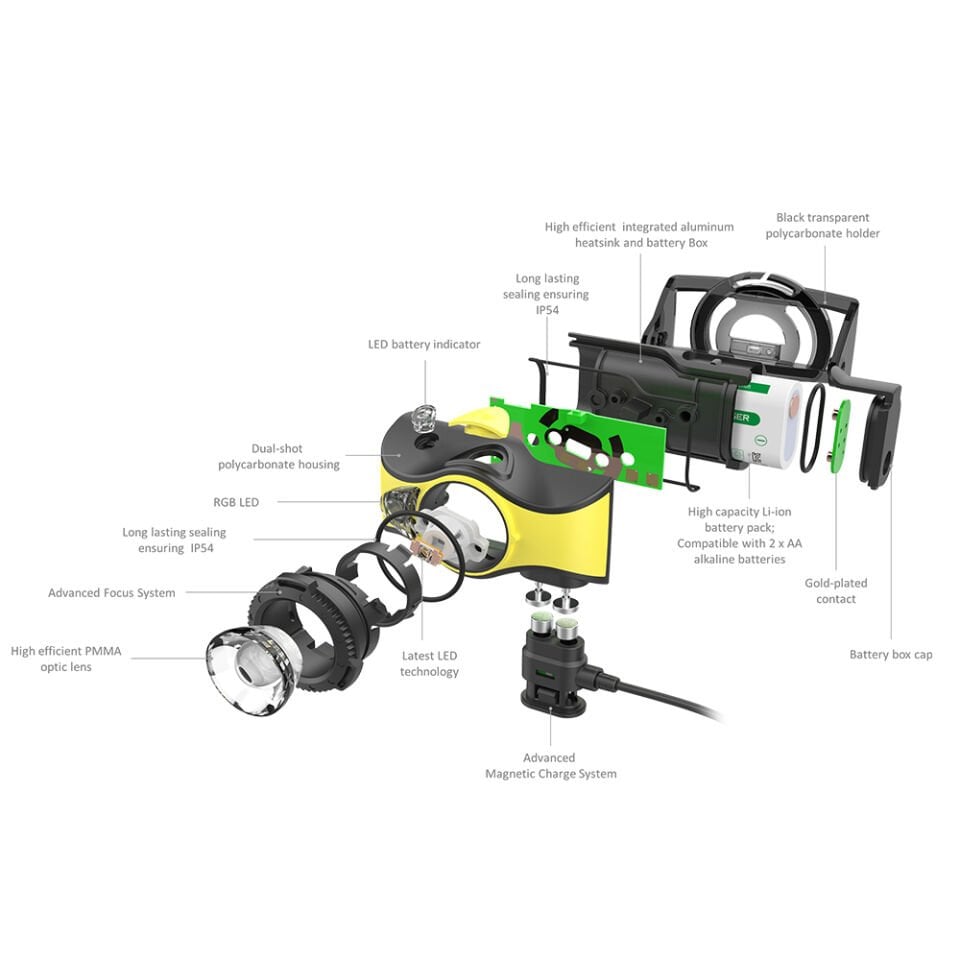 Black transparent polycarbonate holder

High efficient integrated aluminum heatsink and battery Box

Long lasting sealing ensuring IP54

LED battery indicator

Dual-shot polycarbonate housing

RGB LED

Long lasting sealing ensuring IP54

Advanced Focus System

High efficient PMMA optic lens

Latest LED technology

Advanced Magnetic Charge System

High capacity Li-ion battery pack; Compatible with 2 x AA alkaline batteries

Gold-plated contact

Battery box cap